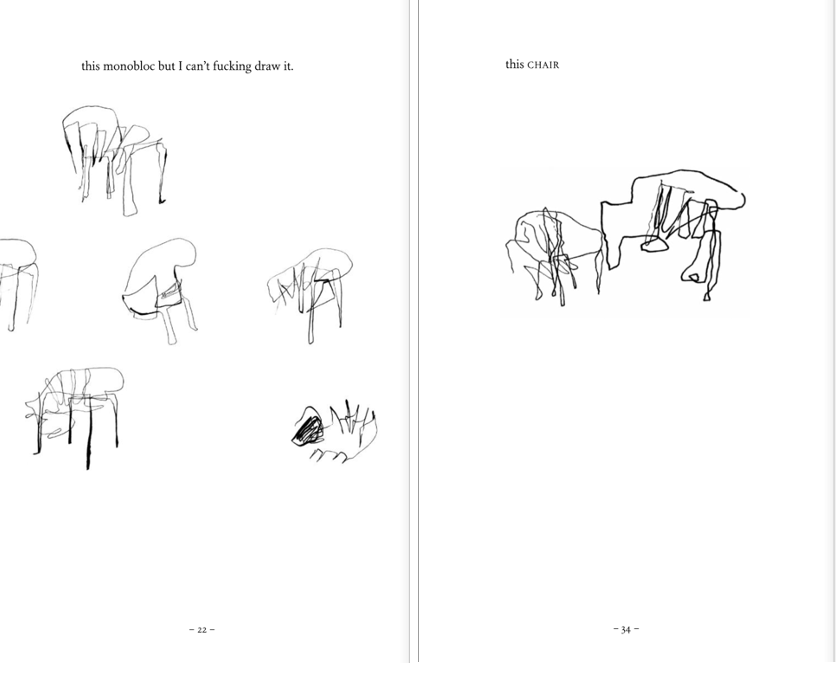 this monobloc but I can't fucking draw it.

– 22 –

this CHAIR

– 34 –